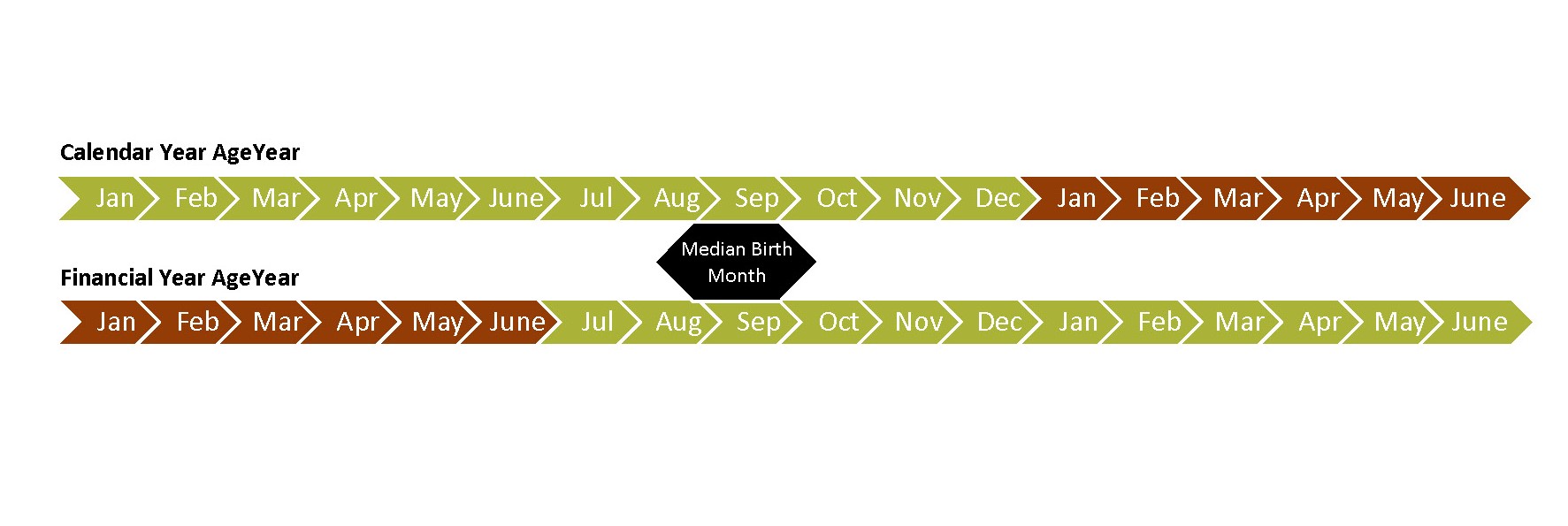 Calendar Year AgeYear

Jan Feb Mar Apr May June Jul Aug Sep Oct Nov Dec Jan Feb Mar Apr May June

Median Birth Month

Financial Year AgeYear

Jan Feb Mar Apr May June Jul Aug Sep Oct Nov Dec Jan Feb Mar Apr May June